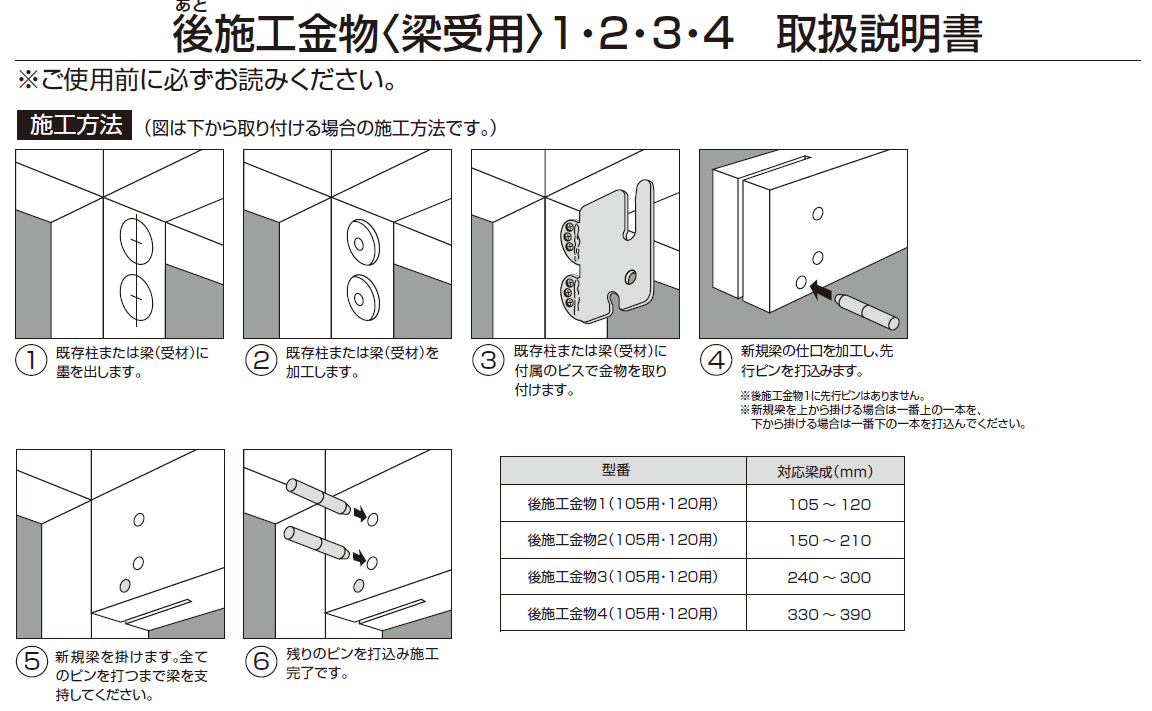 あと
後施工金物〈梁受用〉1・2・3・4　取扱説明書

※ご使用前に必ずお読みください。

施工方法 （図は下から取り付ける場合の施工方法です。）

① 既存柱または梁（受材）に墨を出します。

② 既存柱または梁（受材）を加工します。

③ 既存柱または梁（受材）に付属のビスで金物を取り付けます。

④ 新規梁の仕口を加工し、先行ピンを打込みます。

※後施工金物1に先行ピンはありません。
※新規梁を上から掛ける場合は一番上の一本を、下から掛ける場合は一番下の一本を打込んでください。

⑤ 新規梁を掛けます。全てのピンを打つまで梁を支持してください。

⑥ 残りのピンを打込み施工完了です。

| 型番 | 対応梁成（mm） |
|---|---|
| 後施工金物1（105用・120用） | 105 ～ 120 |
| 後施工金物2（105用・120用） | 150 ～ 210 |
| 後施工金物3（105用・120用） | 240 ～ 300 |
| 後施工金物4（105用・120用） | 330 ～ 390 |