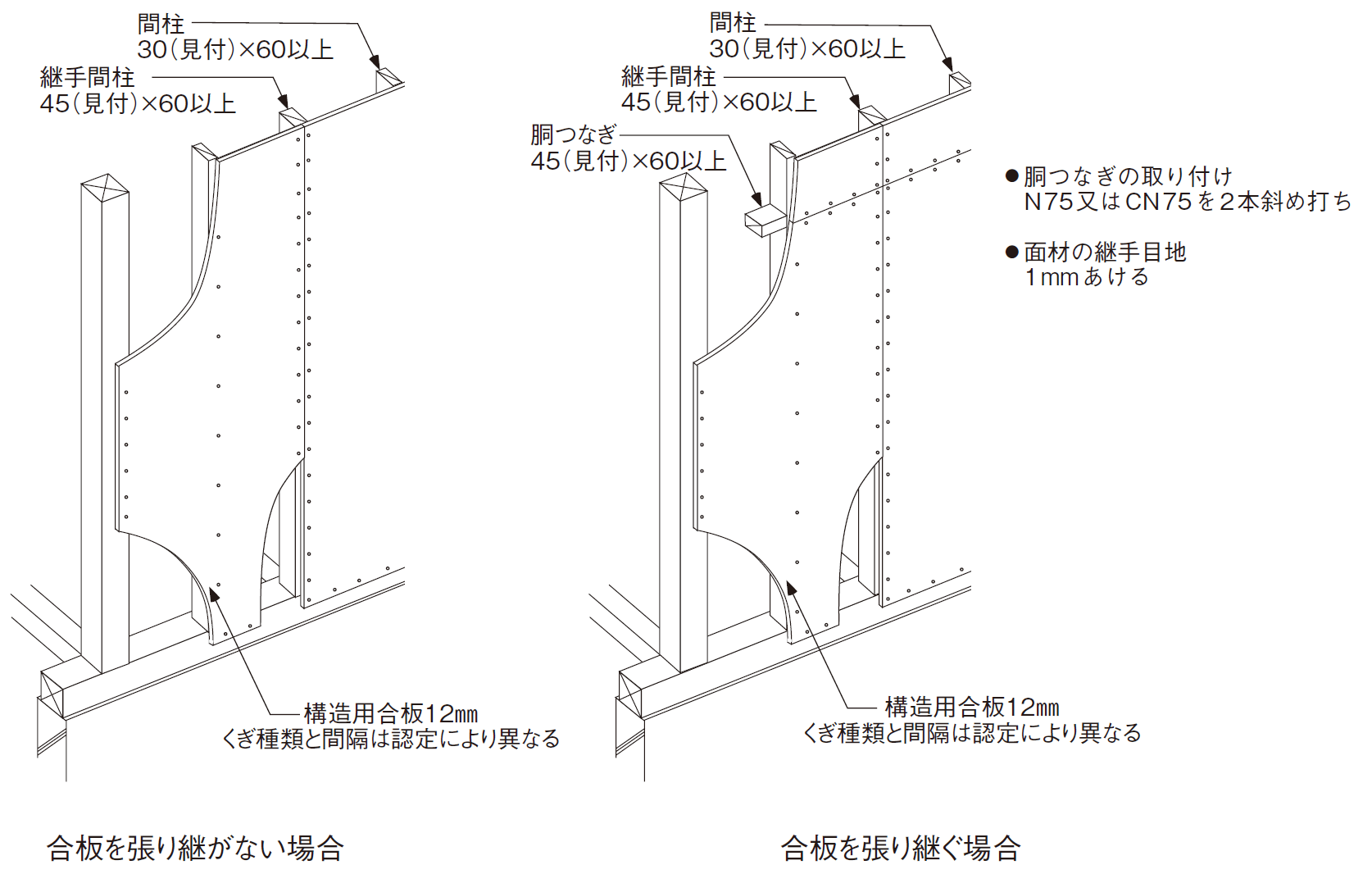 間柱
30（見付）×60以上

継手間柱
45（見付）×60以上

構造用合板12㎜
くぎ種類と間隔は認定により異なる

合板を張り継がない場合

間柱
30（見付）×60以上

継手間柱
45（見付）×60以上

胴つなぎ
45（見付）×60以上

●胴つなぎの取り付け
N75又はCN75を２本斜め打ち

●面材の継手目地
1mmあける

構造用合板12㎜
くぎ種類と間隔は認定により異なる

合板を張り継ぐ場合