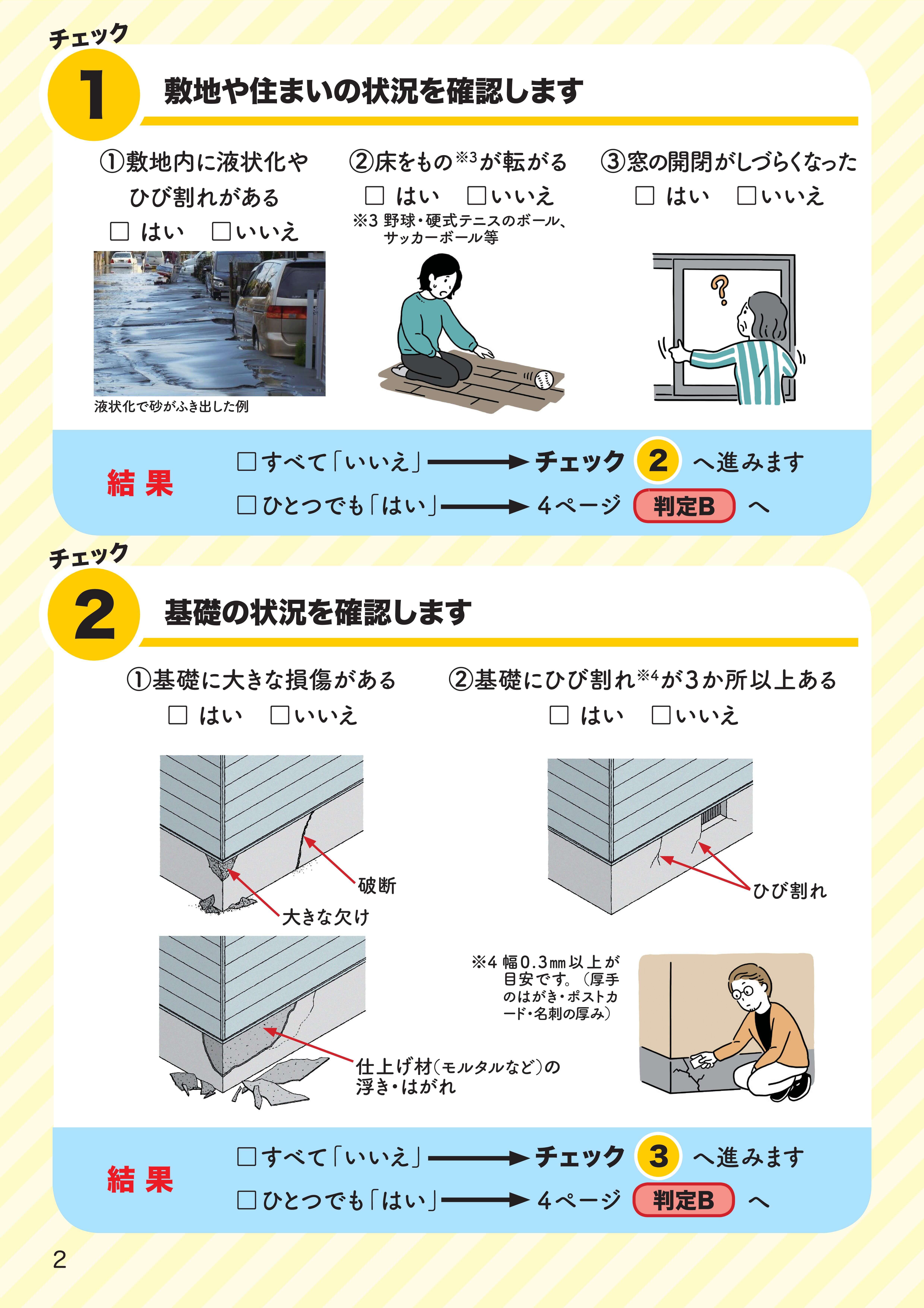 チェック
1
敷地や住まいの状況を確認します

①敷地内に液状化やひび割れがある
□ はい　□いいえ

液状化で砂がふき出した例

②床をもの※3が転がる
□ はい　□いいえ
※3 野球・硬式テニスのボール、サッカーボール等

③窓の開閉がしづらくなった
□ はい　□いいえ

?

結果
□すべて「いいえ」→ チェック 2 へ進みます
□ひとつでも「はい」→ 4ページ 判定B へ

チェック
2
基礎の状況を確認します

①基礎に大きな損傷がある
□ はい　□いいえ

破断
大きな欠け
仕上げ材(モルタルなど)の浮き・はがれ

②基礎にひび割れ※4が3か所以上ある
□ はい　□いいえ

ひび割れ

※4 幅0.3mm以上が目安です。(厚手のはがき・ポストカード・名刺の厚み)

結果
□すべて「いいえ」→ チェック 3 へ進みます
□ひとつでも「はい」→ 4ページ 判定B へ

2