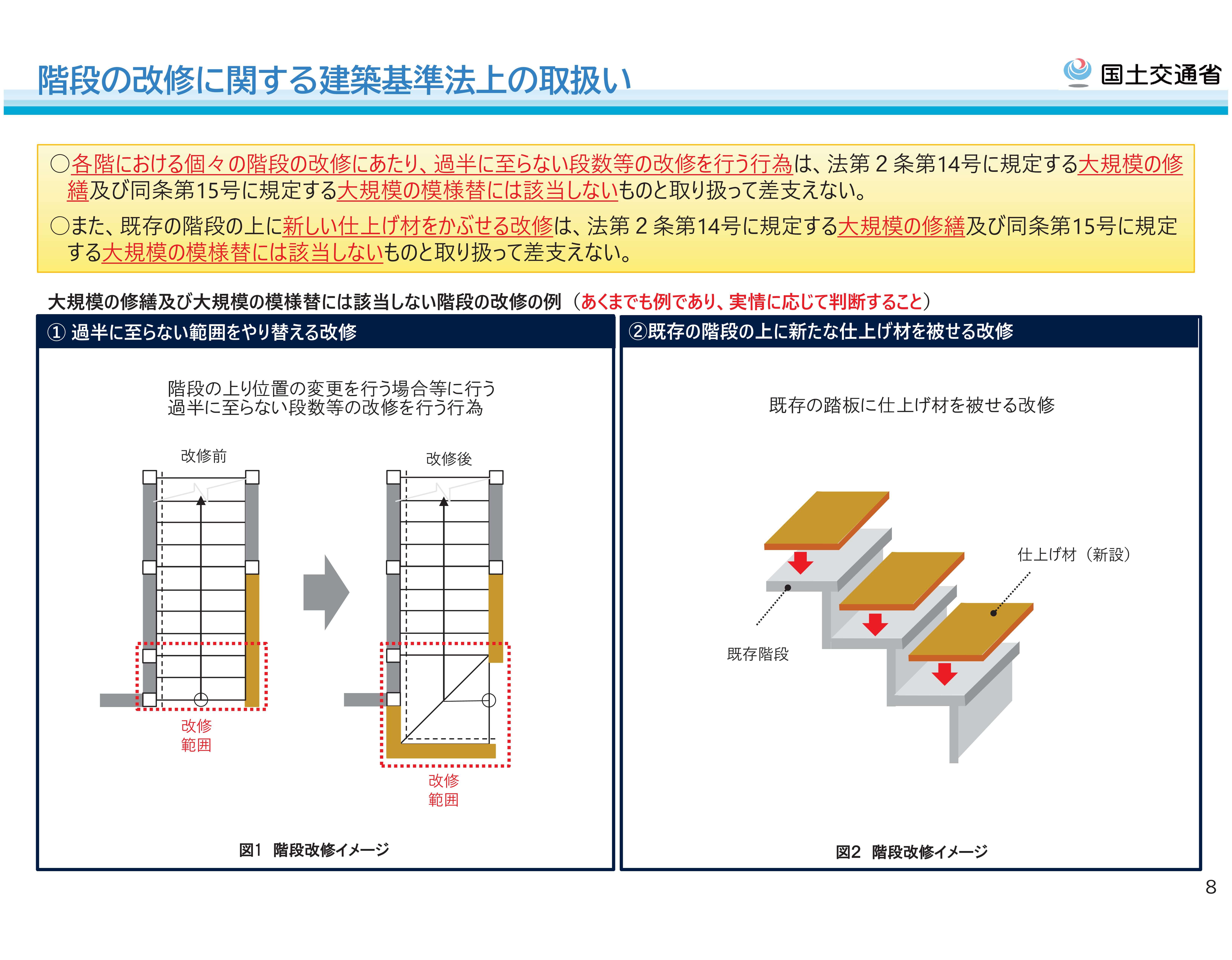 階段の改修に関する建築基準法上の取扱い

国土交通省

○各階における個々の階段の改修にあたり、過半に至らない段数等の改修を行う行為は、法第２条第14号に規定する大規模の修繕及び同条第15号に規定する大規模の模様替には該当しないものと取り扱って差支えない。

○また、既存の階段の上に新しい仕上げ材をかぶせる改修は、法第２条第14号に規定する大規模の修繕及び同条第15号に規定する大規模の模様替には該当しないものと取り扱って差支えない。

大規模の修繕及び大規模の模様替には該当しない階段の改修の例（あくまでも例であり、実情に応じて判断すること）

① 過半に至らない範囲をやり替える改修

階段の上り位置の変更を行う場合等に行う過半に至らない段数等の改修を行う行為

改修前

改修後

改修範囲

改修範囲

図1 階段改修イメージ

②既存の階段の上に新たな仕上げ材を被せる改修

既存の踏板に仕上げ材を被せる改修

仕上げ材（新設）

既存階段

図2 階段改修イメージ

8