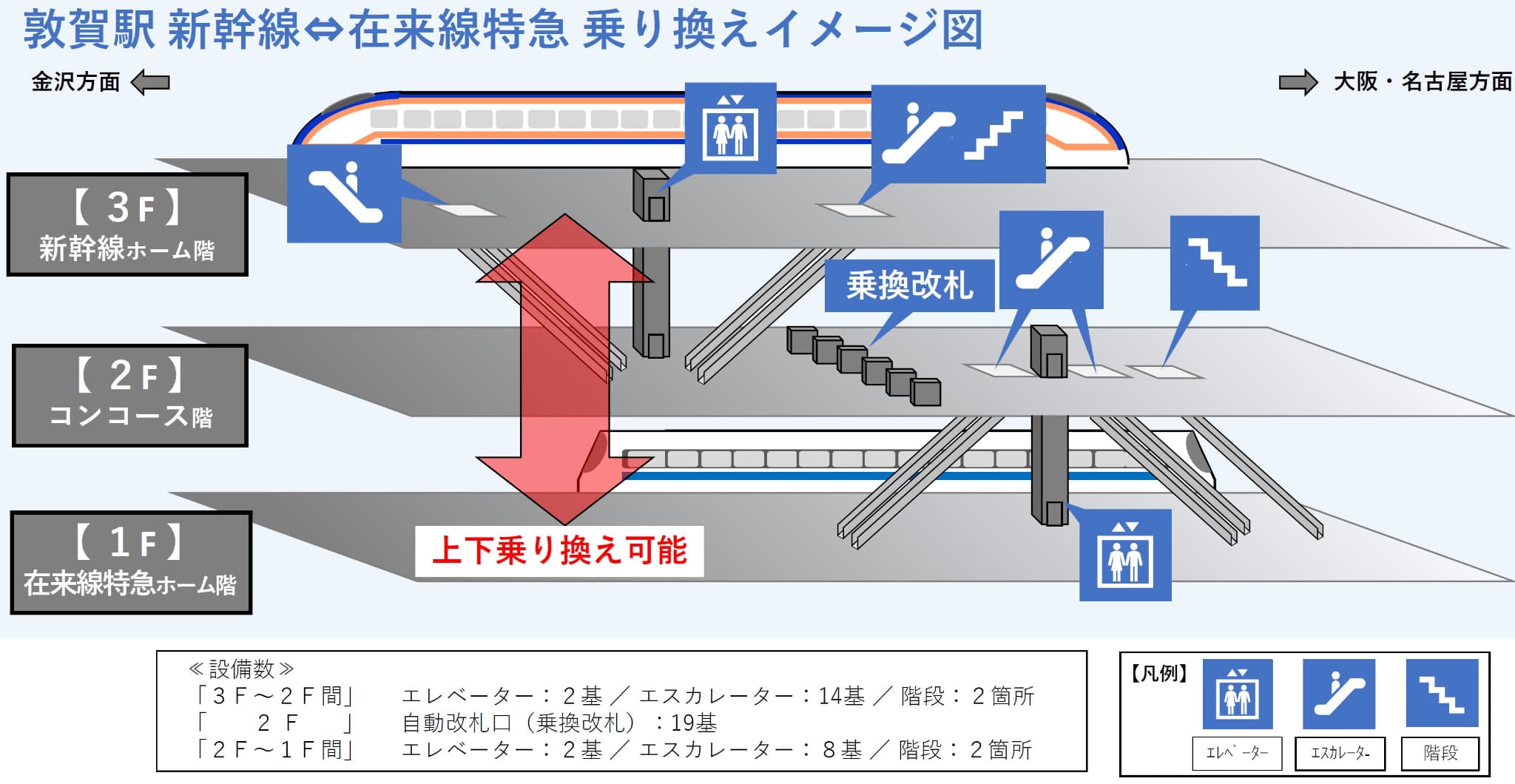 敦賀駅 新幹線⇔在来線特急 乗り換えイメージ図

金沢方面

大阪・名古屋方面

【3F】
新幹線ホーム階

【2F】
コンコース階

【1F】
在来線特急ホーム階

乗換改札

上下乗り換え可能

≪設備数≫
「3F～2F間」　エレベーター：2基 ／ エスカレーター：14基 ／ 階段：2箇所
「　2F　」　自動改札口（乗換改札）：19基
「2F～1F間」　エレベーター：2基 ／ エスカレーター：8基 ／ 階段：2箇所

【凡例】
エレベーター
エスカレーター
階段